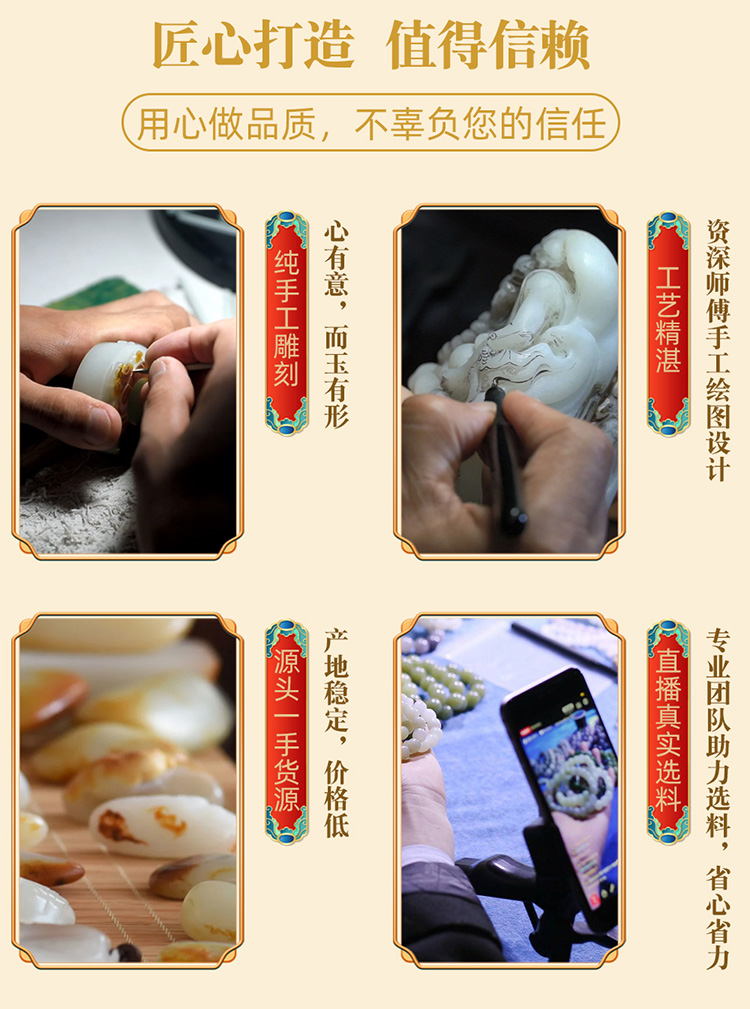 匠心打造 值得信赖

用心做品质，不辜负您的信任

纯手工雕刻

心有意，而玉有形

工艺精湛

资深师傅手工绘图设计

源头一手货源

产地稳定，价格低

直播真实选料

专业团队助力选料，省心省力